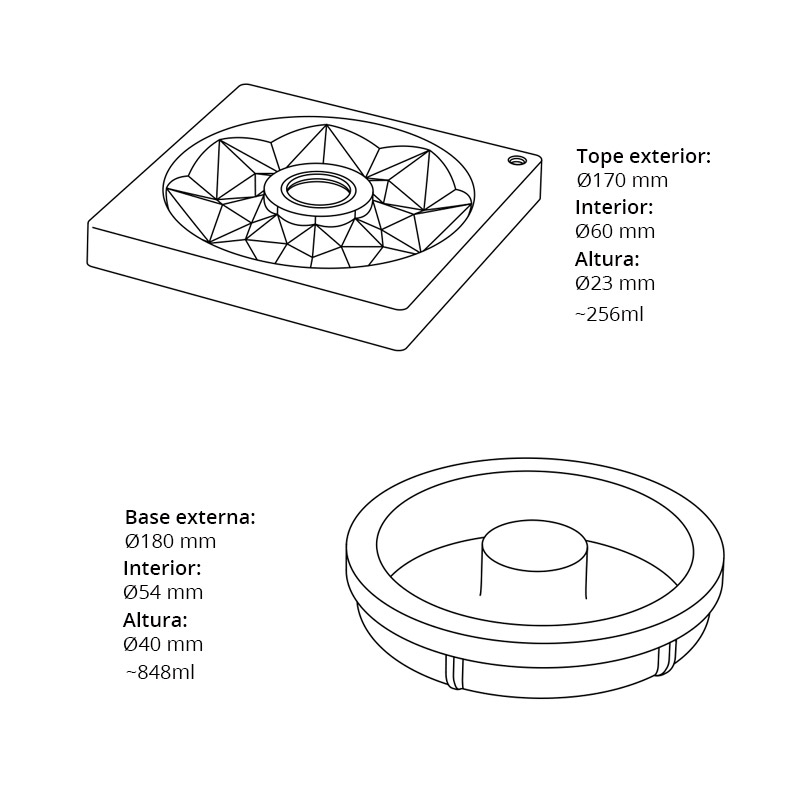 Tope exterior:
Ø170 mm
Interior:
Ø60 mm
Altura:
Ø23 mm
~256ml

Base externa:
Ø180 mm
Interior:
Ø54 mm
Altura:
Ø40 mm
~848ml